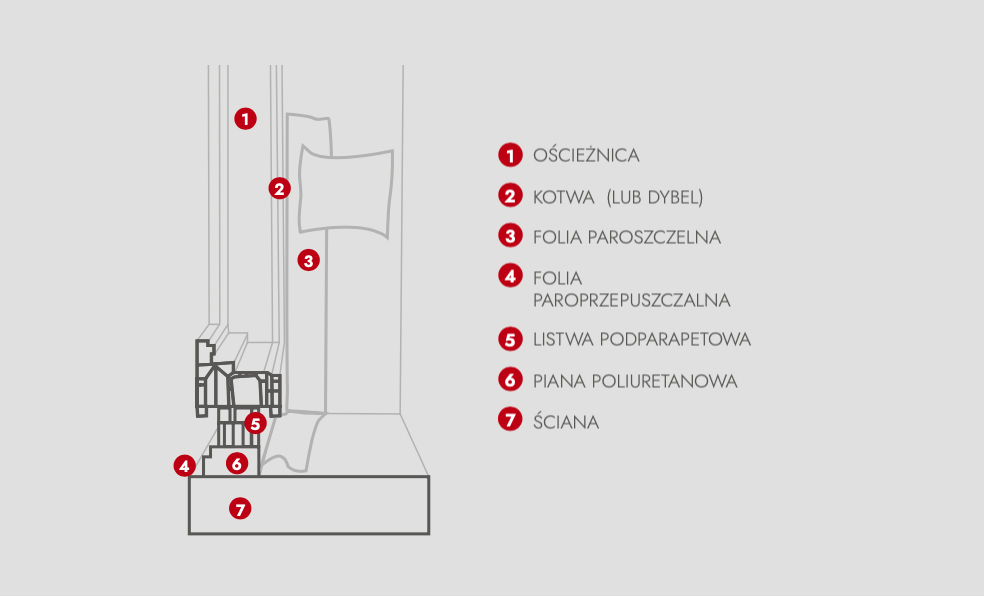 1
2
3
5
4
6
7

1 OŚCIEŻNICA
2 KOTWA (LUB DYBEL)
3 FOLIA PAROSZCZELNA
4 FOLIA PAROPRZEPUSZCZALNA
5 LISTWA PODPARAPETOWA
6 PIANA POLIURETANOWA
7 ŚCIANA