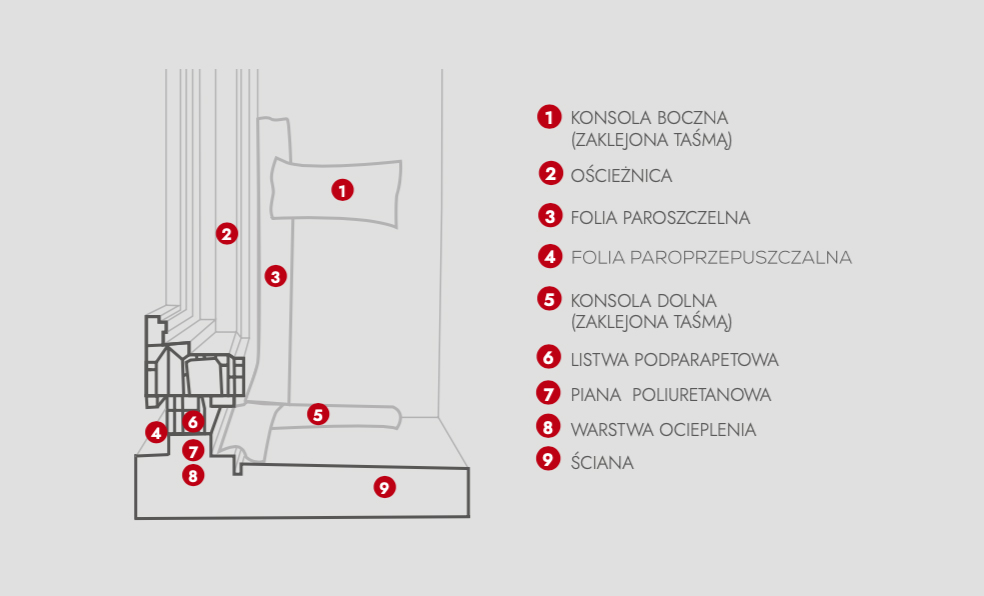 1
2
3
4
5
6
7
8
9

1 KONSOLA BOCZNA (ZAKLEJONA TAŚMĄ)
2 OŚCIEŻNICA
3 FOLIA PAROSZCZELNA
4 FOLIA PAROPRZEPUSZCZALNA
5 KONSOLA DOLNA (ZAKLEJONA TAŚMĄ)
6 LISTWA PODPARAPETOWA
7 PIANA POLIURETANOWA
8 WARSTWA OCIEPLENIA
9 ŚCIANA